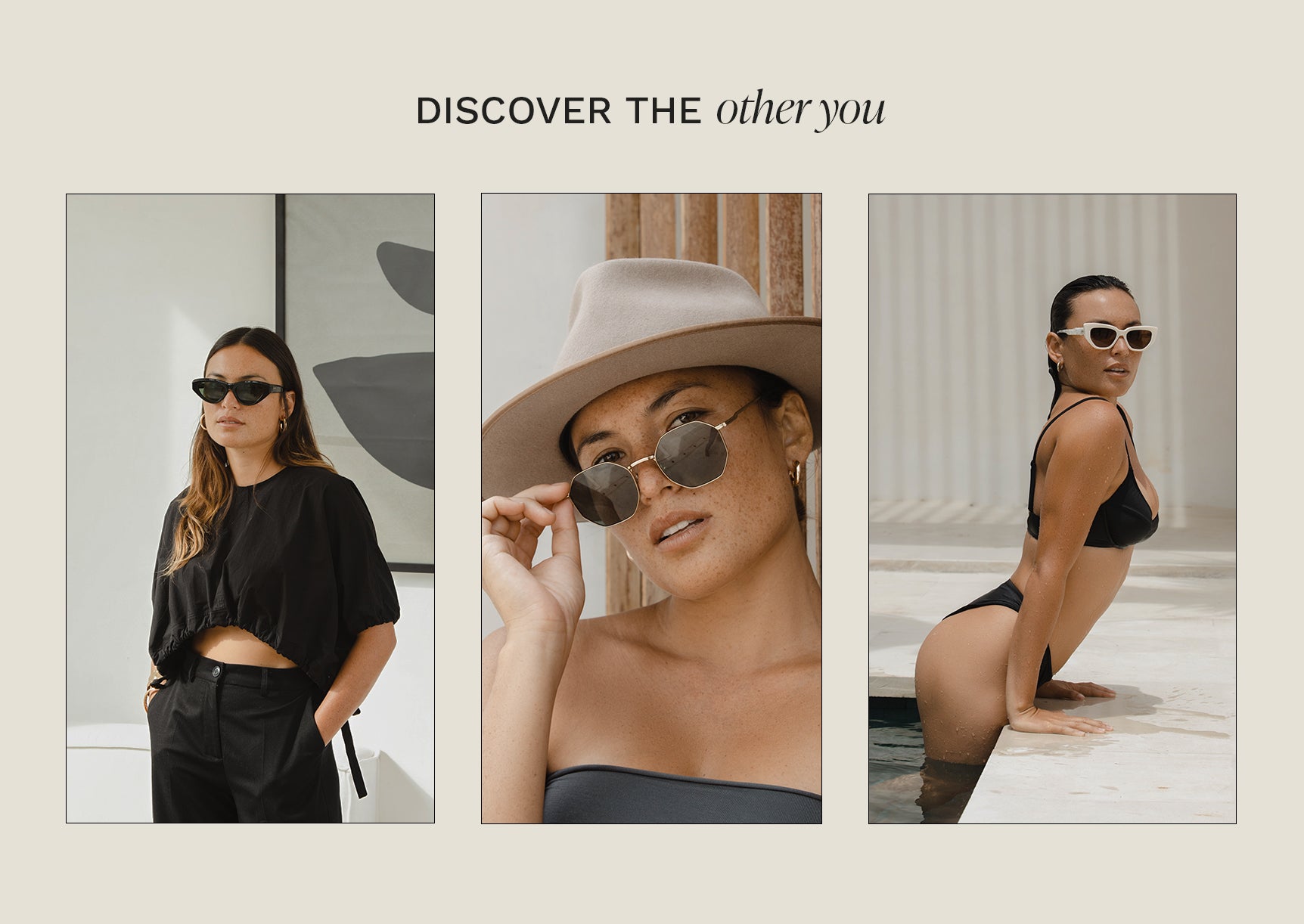 DISCOVER THE other you